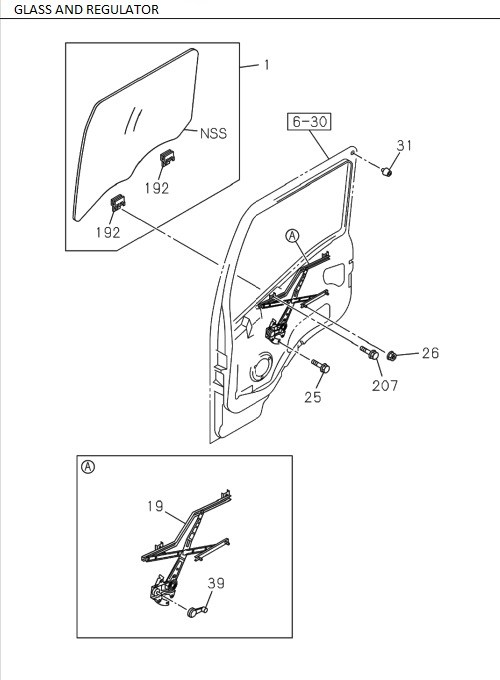 GLASS AND REGULATOR

1
NSS
192
192
6-30
31
A
26
207
25

A
19
39